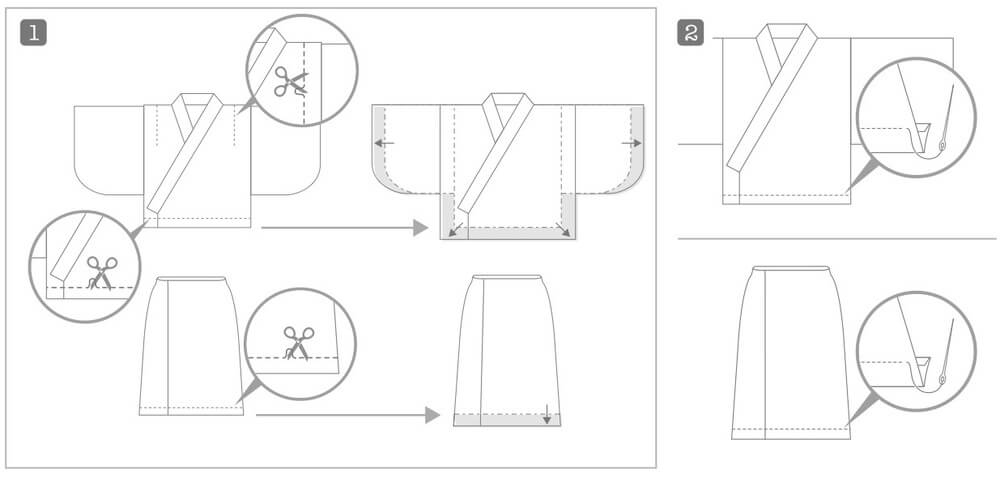 1

2