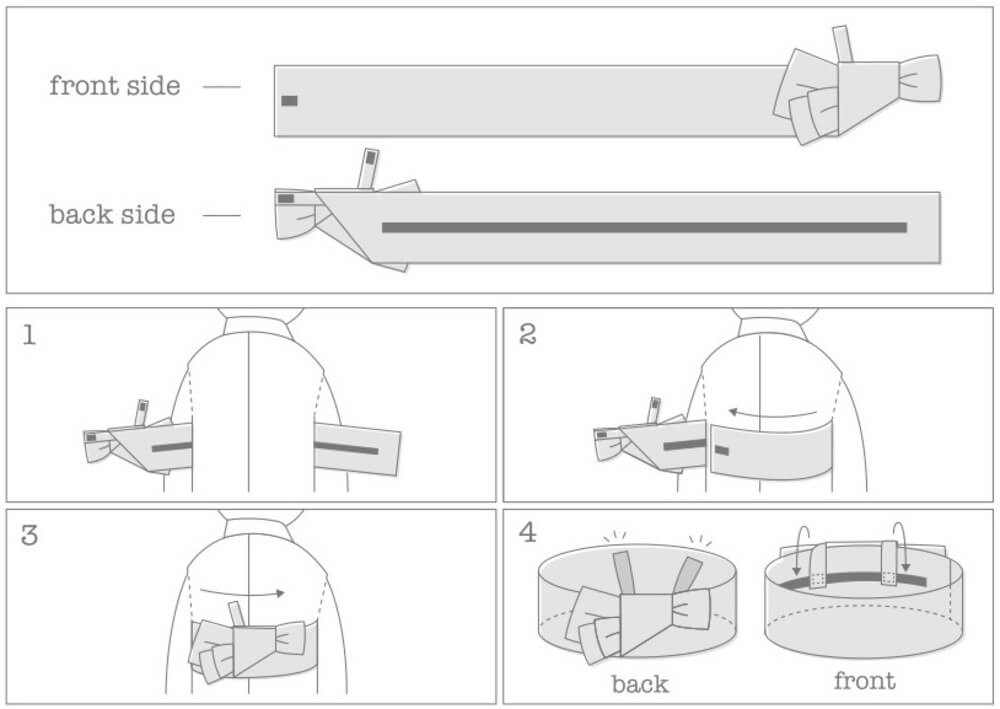 front side

back side

1

2

3

4

back

front